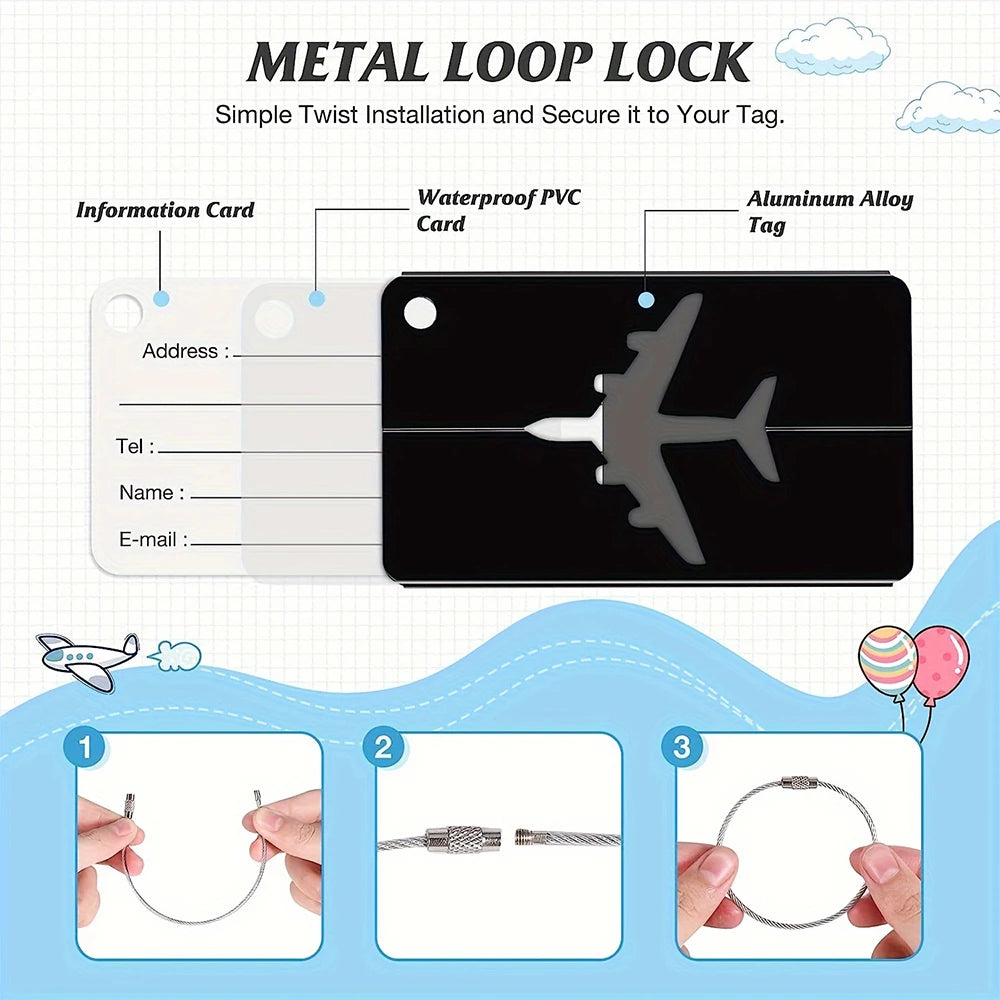 METAL LOOP LOCK

Simple Twist Installation and Secure it to Your Tag.

Information Card

Waterproof PVC Card

Aluminum Alloy Tag

Address :

Tel :

Name :

E-mail :

1

2

3